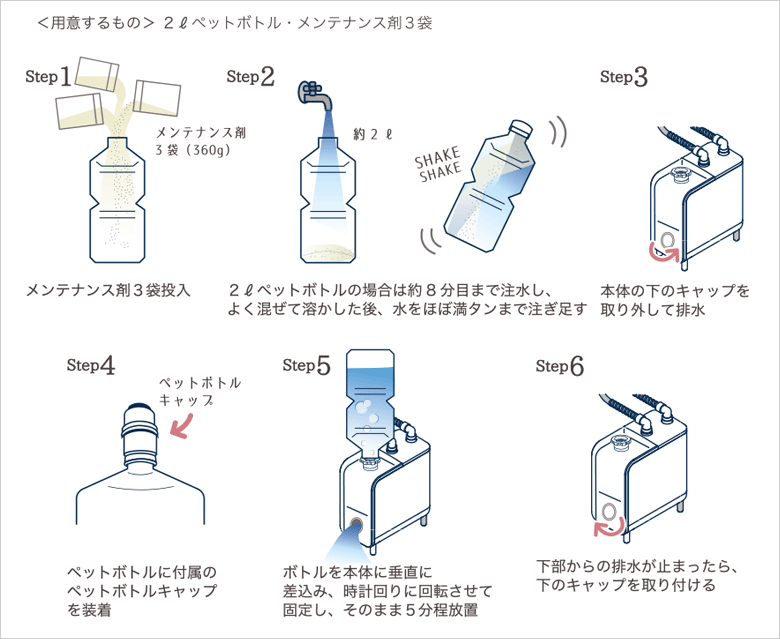 ＜用意するもの＞ ２ℓペットボトル・メンテナンス剤３袋

Step1

メンテナンス剤
３袋（360g）

メンテナンス剤３袋投入

Step2

約２ℓ

SHAKE
SHAKE

２ℓペットボトルの場合は約８分目まで注水し、よく混ぜて溶かした後、水をほぼ満タンまで注ぎ足す

Step3

本体の下のキャップを取り外して排水

Step4

ペットボトル
キャップ

ペットボトルに付属のペットボトルキャップを装着

Step5

ボトルを本体に垂直に差込み、時計回りに回転させて固定し、そのまま５分程放置

Step6

下部からの排水が止まったら、下のキャップを取り付ける