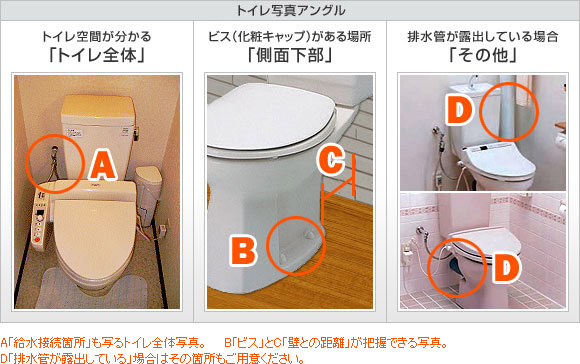 トイレ写真アングル

トイレ空間が分かる
「トイレ全体」

A

ビス(化粧キャップ)がある場所
「側面下部」

C

B

排水管が露出している場合
「その他」

D

D

A「給水接続箇所」も写るトイレ全体写真。　B「ビス」とC「壁との距離」が把握できる写真。
D「排水管が露出している」場合はその箇所もご用意ください。