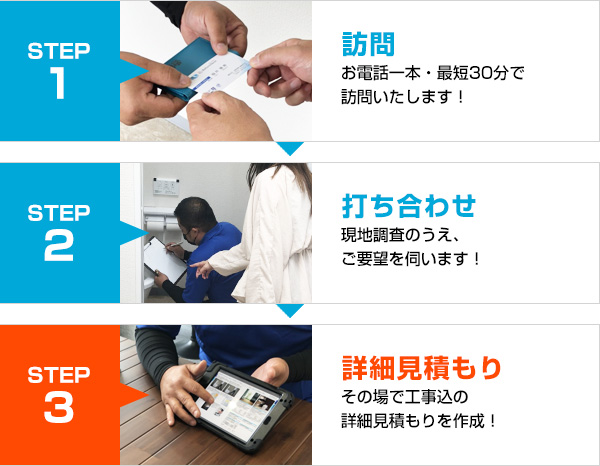 STEP 1

訪問

お電話一本・最短30分で訪問いたします！

STEP 2

打ち合わせ

現地調査のうえ、ご要望を伺います！

STEP 3

詳細見積もり

その場で工事込の詳細見積もりを作成！